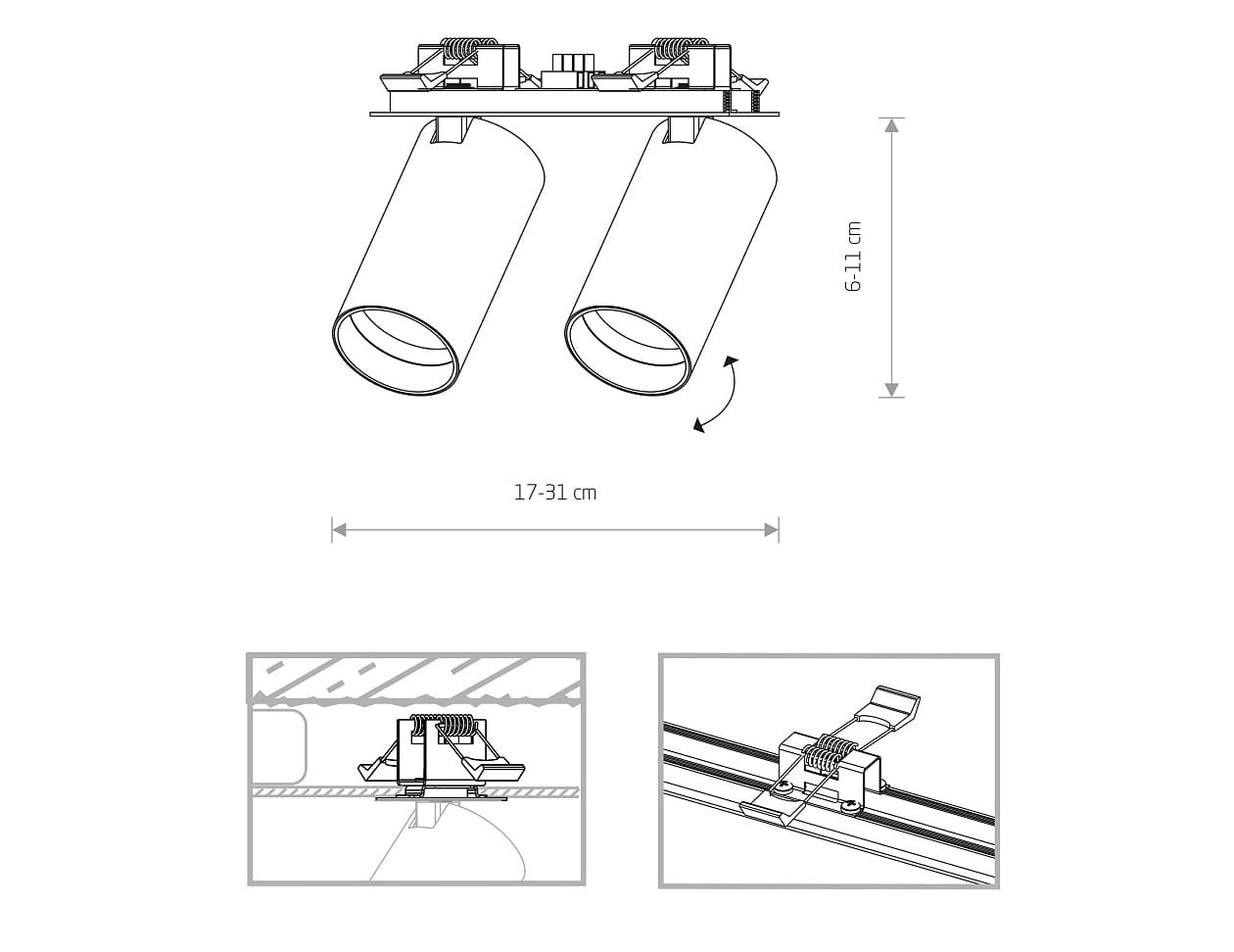 6-11 cm

17-31 cm