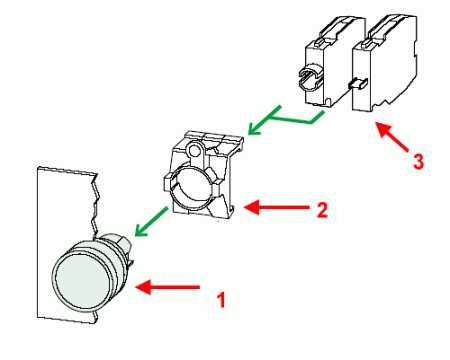 3

2

1